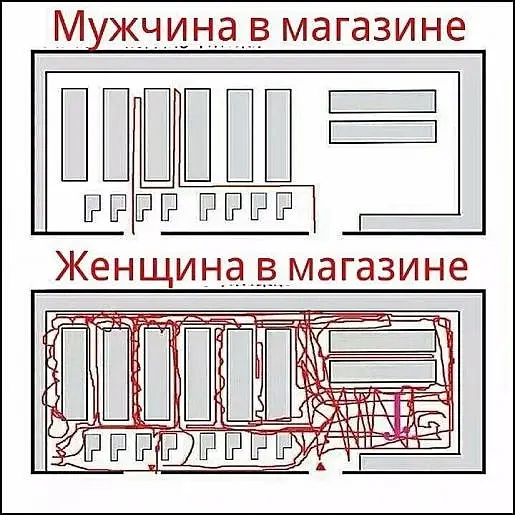 Мужчина в магазине

Женщина в магазине