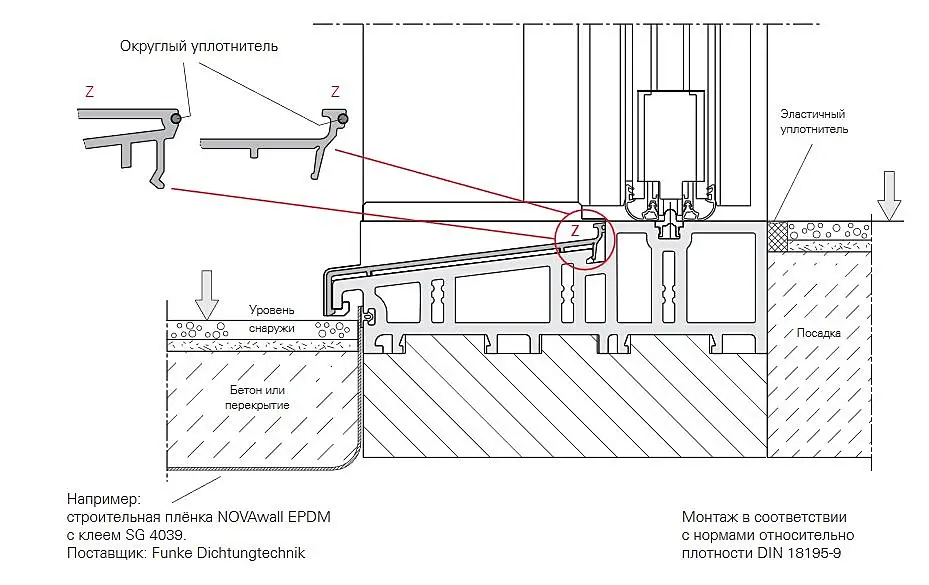 Округлый уплотнитель

Z

Z

Эластичный уплотнитель

Z

Уровень снаружи

Посадка

Бетон или перекрытие

Например:
строительная плёнка NOVAwall EPDM с клеем SG 4039.
Поставщик: Funke Dichtungtechnik

Монтаж в соответствии с нормами относительно плотности DIN 18195-9