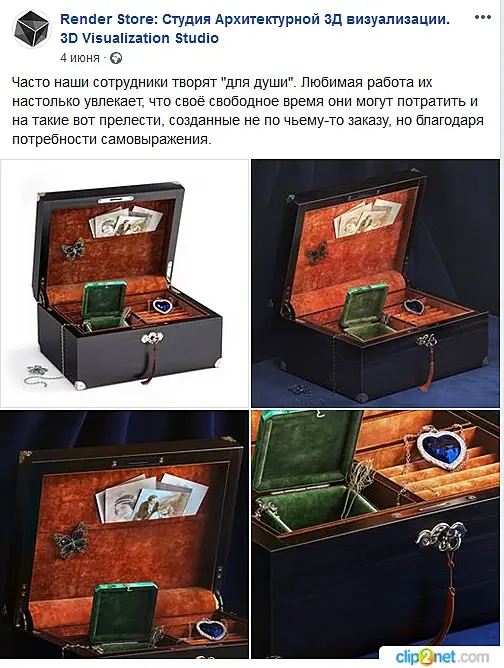 Render Store: Студия Архитектурной 3Д визуализации. 3D Visualization Studio
4 июня ·

Часто наши сотрудники творят "для души". Любимая работа их настолько увлекает, что своё свободное время они могут потратить и на такие вот прелести, созданные не по чьему-то заказу, но благодаря потребности самовыражения.

clip2net.com