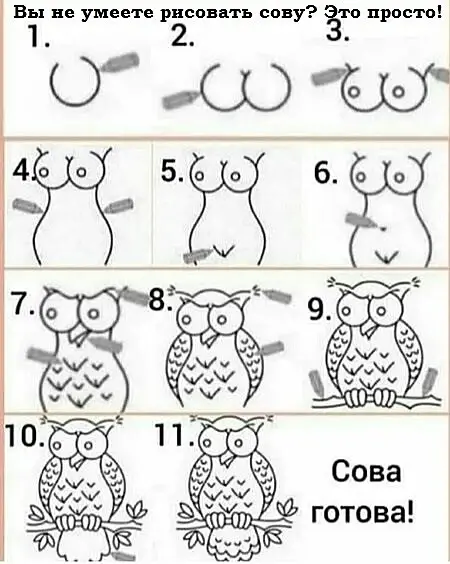 Вы не умеете рисовать сову? Это просто!

1.

2.

3.

4.

5.

6.

7.

8.

9.

10.

11.

Сова готова!