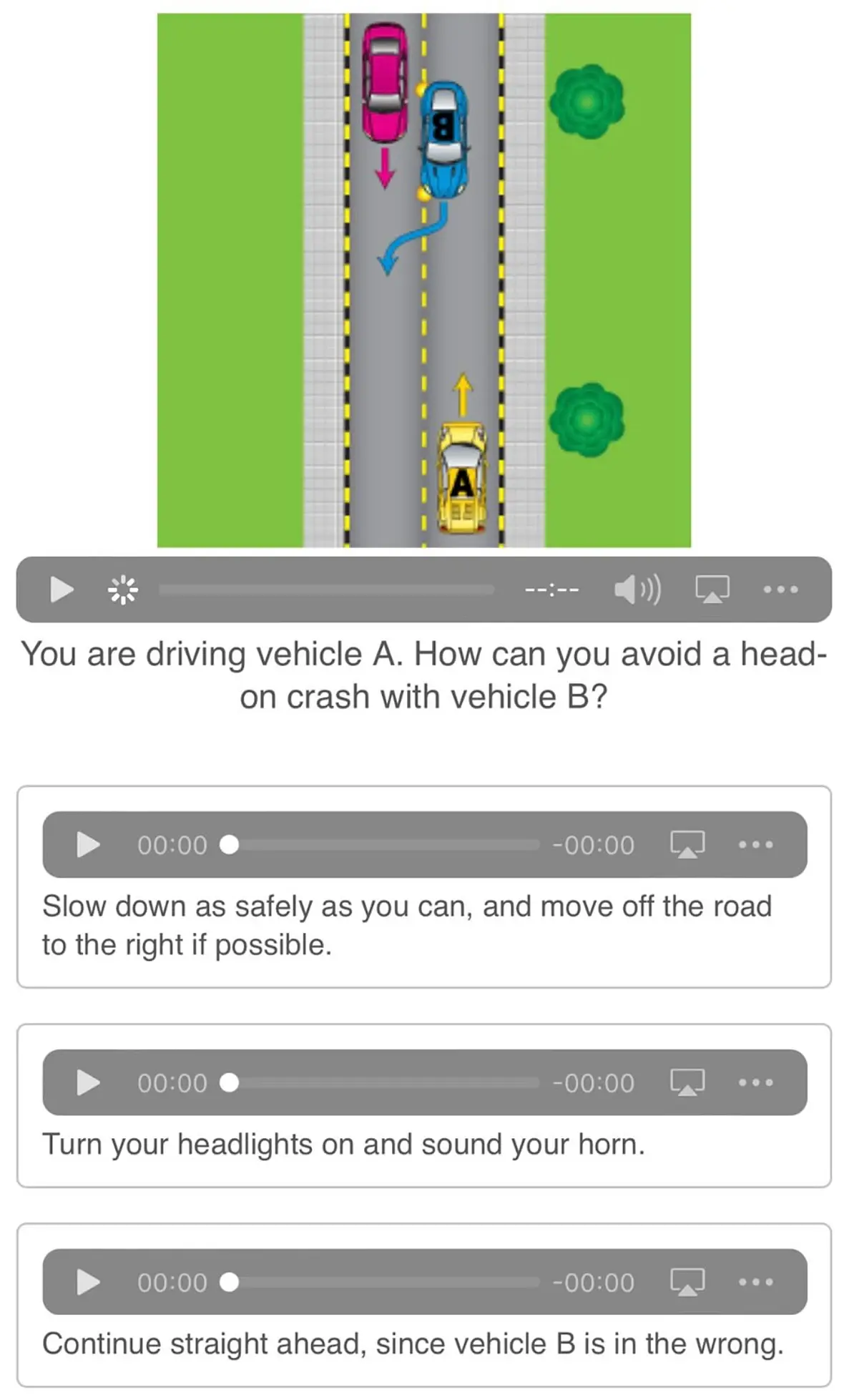 B

A

--:--

You are driving vehicle A. How can you avoid a head-on crash with vehicle B?

00:00 -00:00

Slow down as safely as you can, and move off the road to the right if possible.

00:00 -00:00

Turn your headlights on and sound your horn.

00:00 -00:00

Continue straight ahead, since vehicle B is in the wrong.