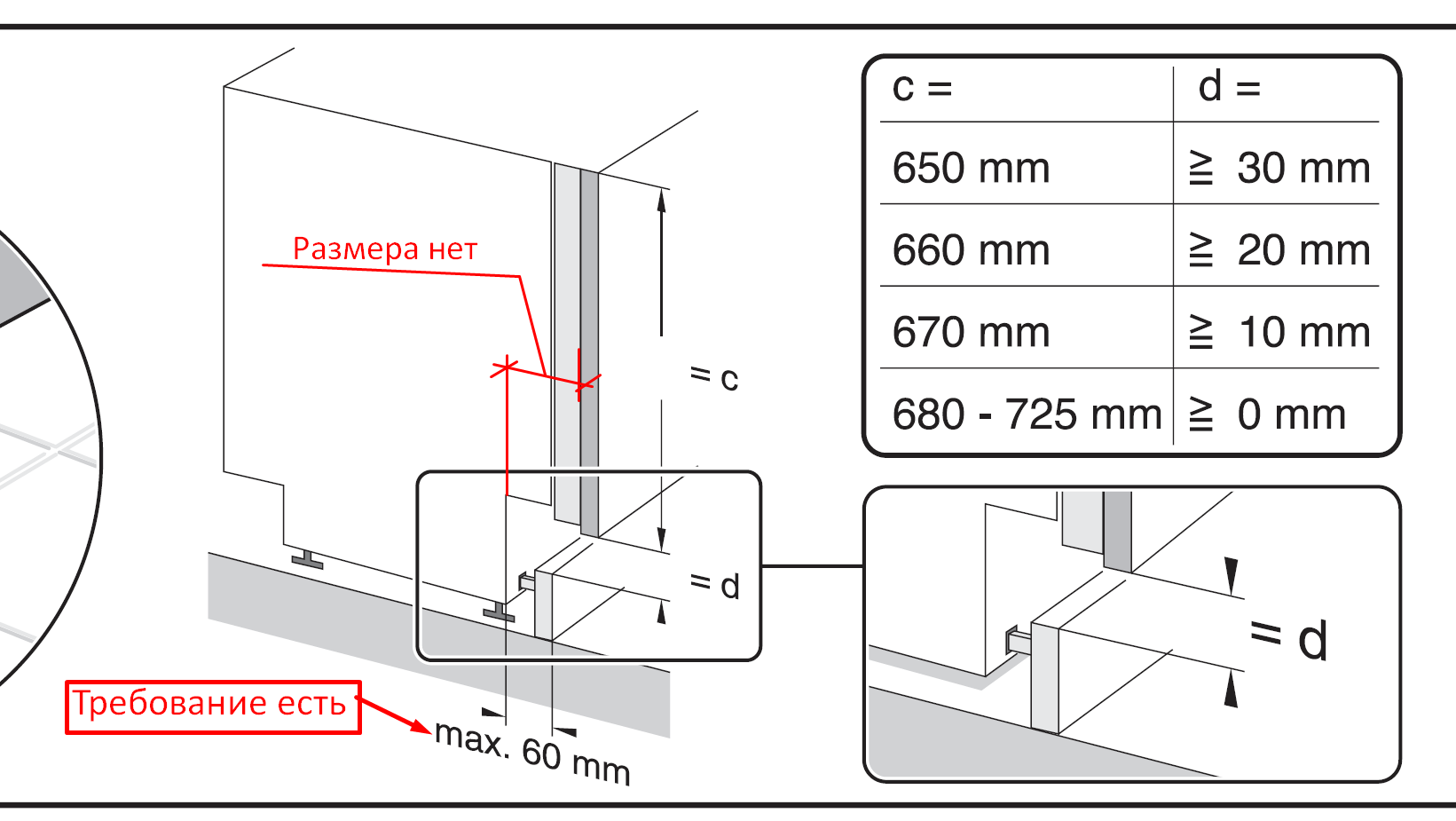 Размера нет

= c

= d

Требование есть

max. 60 mm

| c = | d = |
|---|---|
| 650 mm | ≧ 30 mm |
| 660 mm | ≧ 20 mm |
| 670 mm | ≧ 10 mm |
| 680 - 725 mm | ≧ 0 mm |

= d